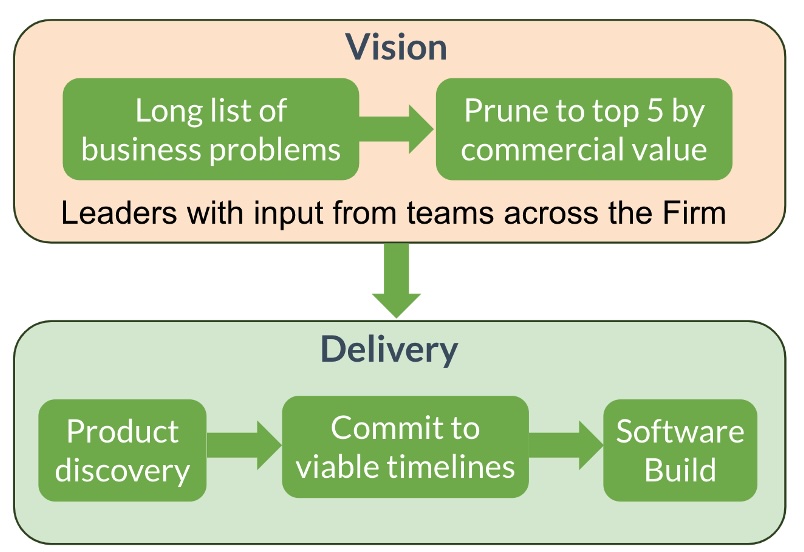 Vision

Long list of business problems

Prune to top 5 by commercial value

Leaders with input from teams across the Firm

Delivery

Product discovery

Commit to viable timelines

Software Build